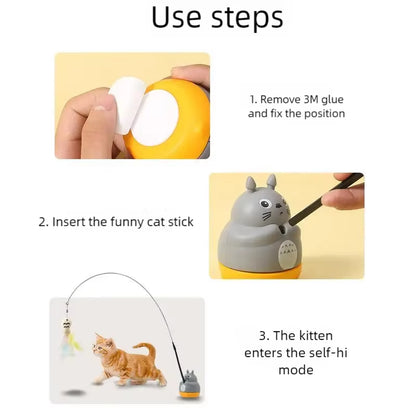 Use steps

1. Remove 3M glue and fix the position

2. Insert the funny cat stick

3. The kitten enters the self-hi mode