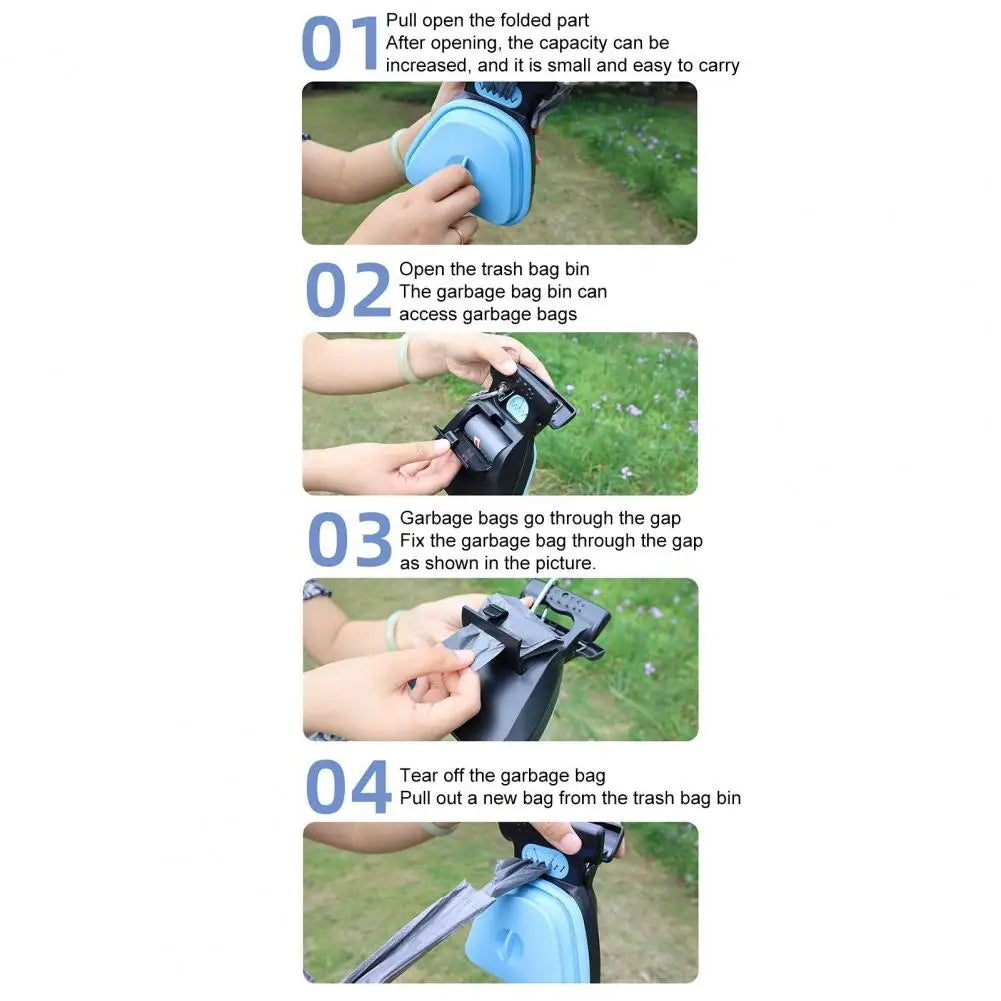 01 Pull open the folded part
After opening, the capacity can be increased, and it is small and easy to carry

02 Open the trash bag bin
The garbage bag bin can access garbage bags

03 Garbage bags go through the gap
Fix the garbage bag through the gap as shown in the picture.

04 Tear off the garbage bag
Pull out a new bag from the trash bag bin